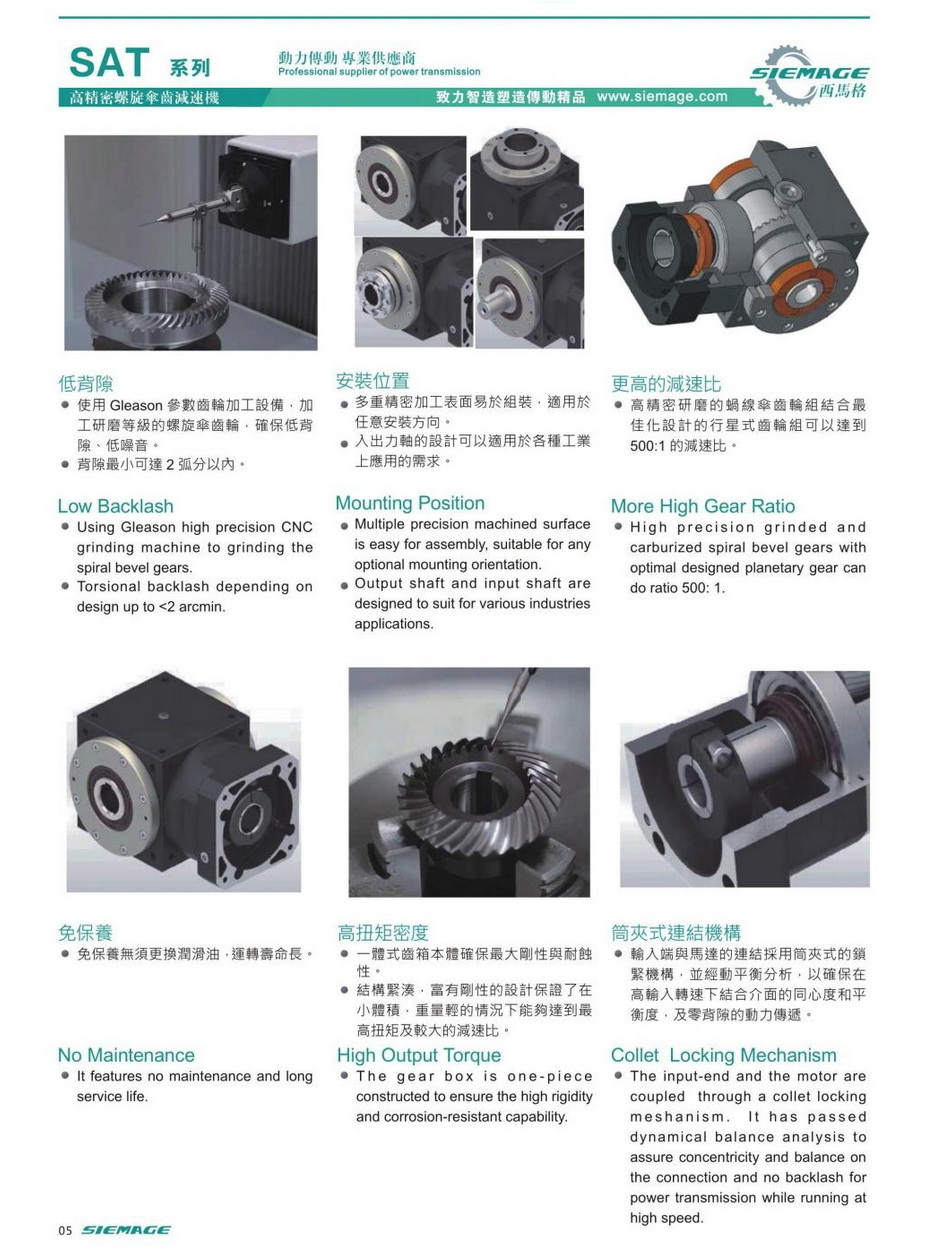 SAT 系列
動力傳動 專業供應商
Professional supplier of power transmission
SIEMAGE 西馬格
高精密螺旋傘齒減速機
致力智造塑造傳動精品 www.siemage.com

低背隙
● 使用 Gleason 參數齒輪加工設備，加工研磨等級的螺旋傘齒輪，確保低背隙、低噪音。
● 背隙最小可達 2 弧分以內。

Low Backlash
● Using Gleason high precision CNC grinding machine to grinding the spiral bevel gears.
● Torsional backlash depending on design up to <2 arcmin.

安裝位置
● 多重精密加工表面易於組裝，適用於任意安裝方向。
● 入出力軸的設計可以適用於各種工業上應用的需求。

Mounting Position
● Multiple precision machined surface is easy for assembly, suitable for any optional mounting orientation.
● Output shaft and input shaft are designed to suit for various industries applications.

更高的減速比
● 高精密研磨的蝸線傘齒輪組結合最佳化設計的行星式齒輪組可以達到 500:1 的減速比。

More High Gear Ratio
● High precision grinded and carburized spiral bevel gears with optimal designed planetary gear can do ratio 500: 1.

免保養
● 免保養無須更換潤滑油，運轉壽命長。

No Maintenance
● It features no maintenance and long service life.

高扭矩密度
● 一體式齒箱本體確保最大剛性與耐蝕性。
● 結構緊湊，富有剛性的設計保證了在小體積，重量輕的情況下能夠達到最高扭矩及較大的減速比。

High Output Torque
● The gear box is one-piece constructed to ensure the high rigidity and corrosion-resistant capability.

筒夾式連結機構
● 輸入端與馬達的連結採用筒夾式的鎖緊機構，並經動平衡分析，以確保在高輸入轉速下結合介面的同心度和平衡度，及零背隙的動力傳遞。

Collet Locking Mechanism
● The input-end and the motor are coupled through a collet locking meshanism. It has passed dynamical balance analysis to assure concentricity and balance on the connection and no backlash for power transmission while running at high speed.

05 SIEMAGE